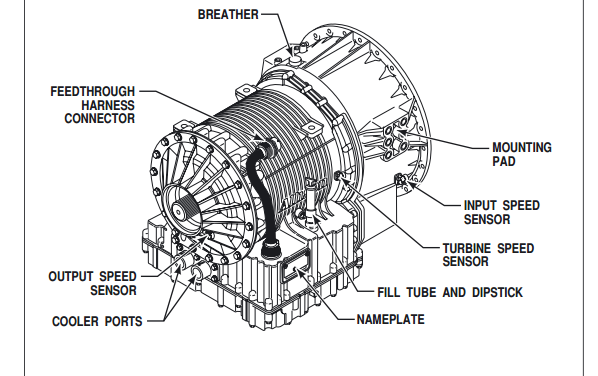 BREATHER

FEEDTHROUGH HARNESS CONNECTOR

MOUNTING PAD

INPUT SPEED SENSOR

TURBINE SPEED SENSOR

OUTPUT SPEED SENSOR

FILL TUBE AND DIPSTICK

COOLER PORTS

NAMEPLATE